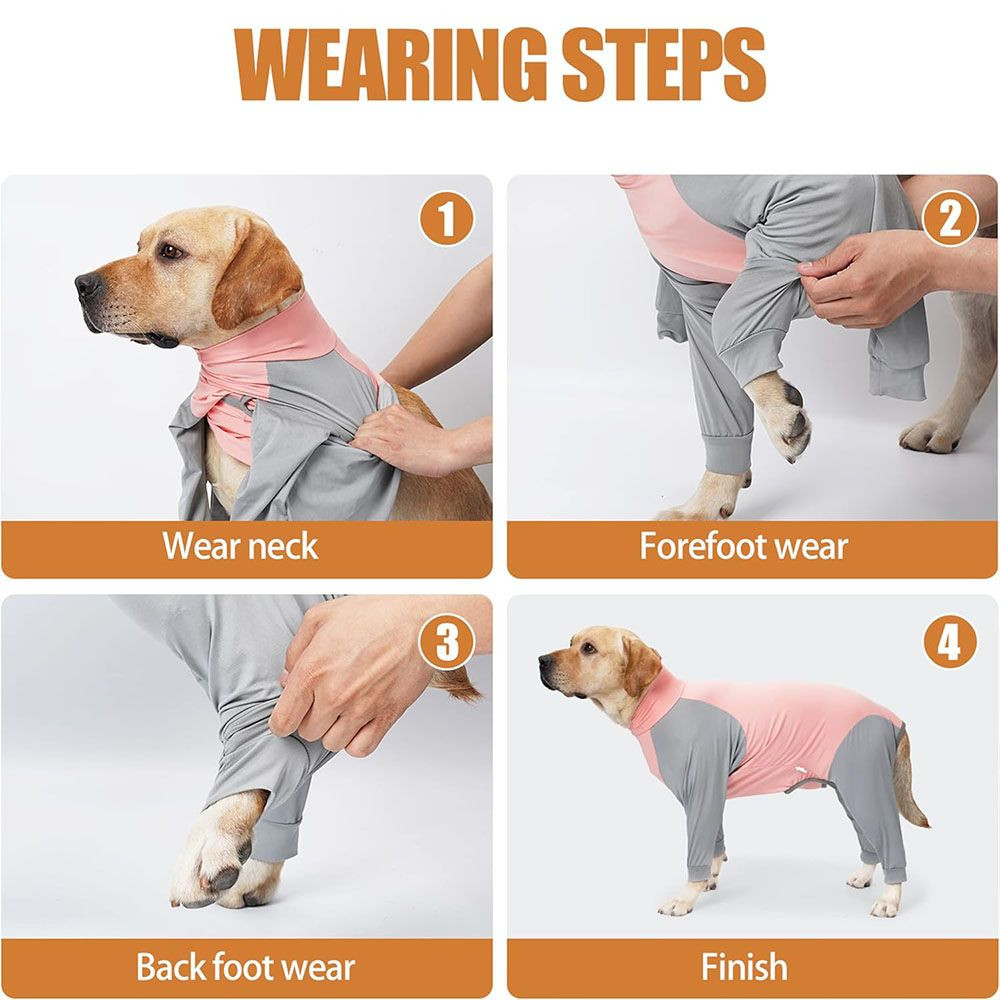 WEARING STEPS

1

Wear neck

2

Forefoot wear

3

Back foot wear

4

Finish