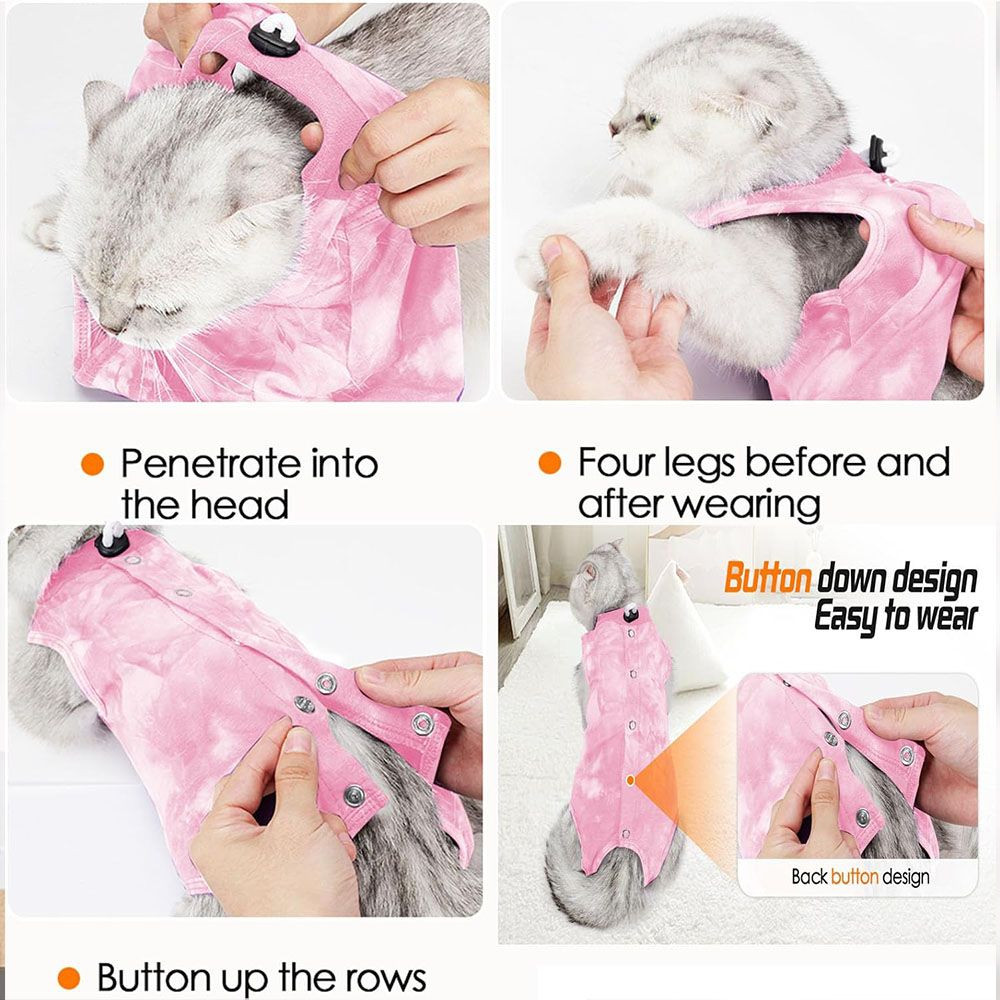 Penetrate into the head

Four legs before and after wearing

Button down design
Easy to wear

Back button design

Button up the rows